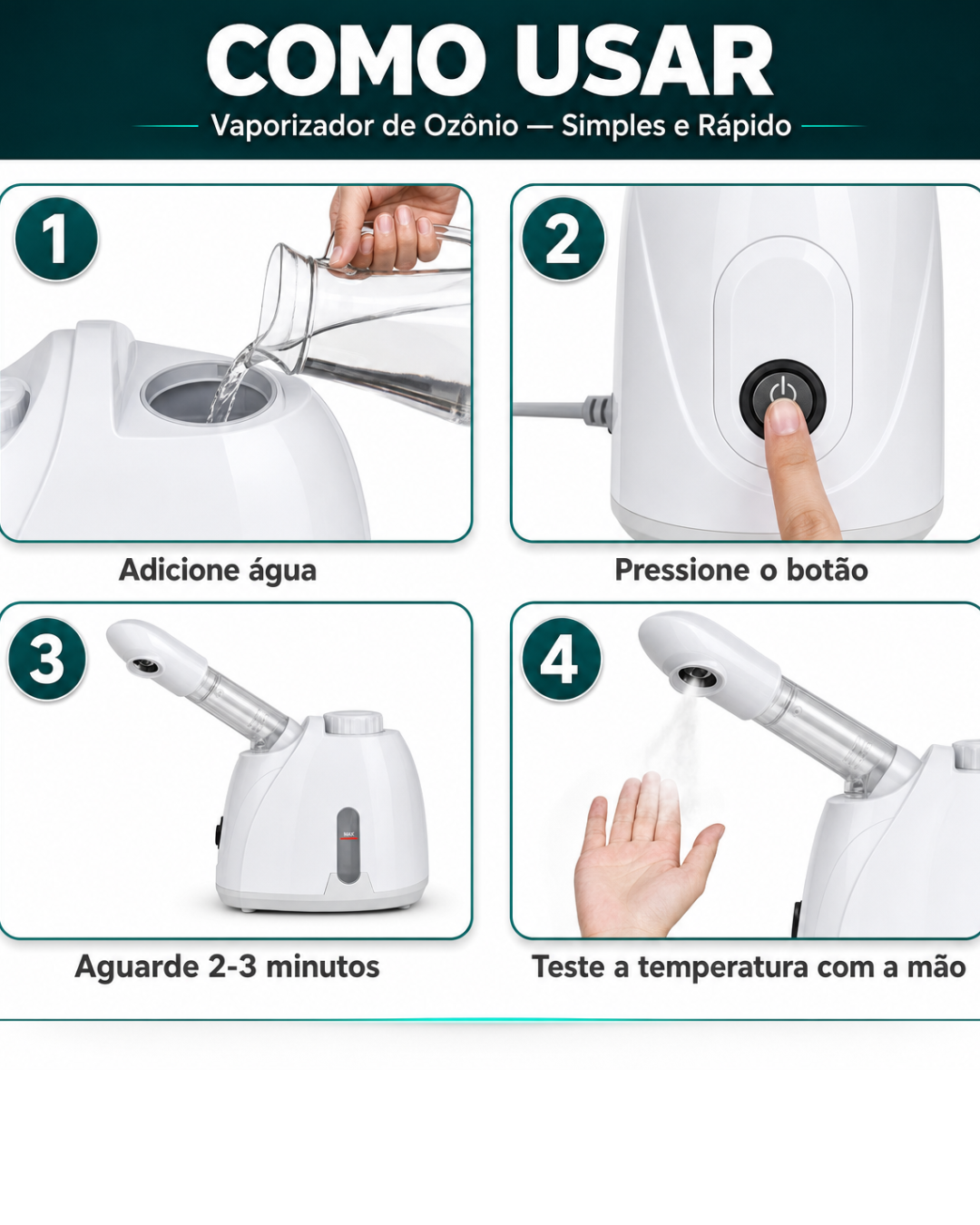 COMO USAR

Vaporizador de Ozônio — Simples e Rápido

1

Adicione água

2

Pressione o botão

3

MAX

Aguarde 2-3 minutos

4

Teste a temperatura com a mão